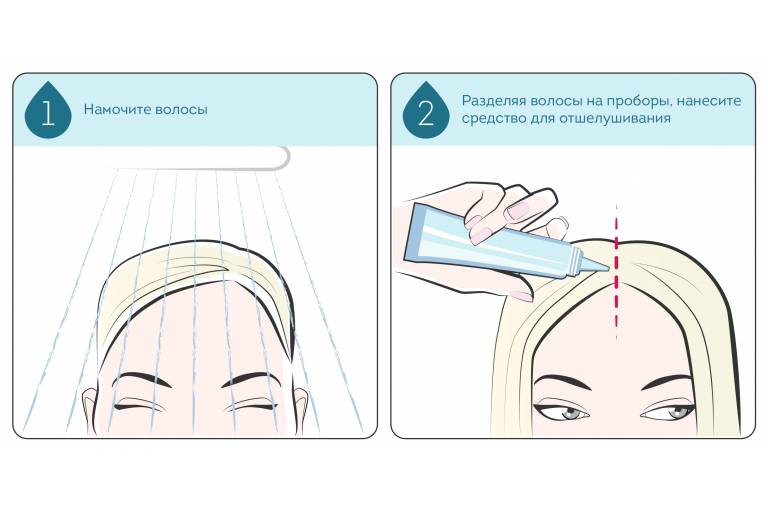 1
Намочите волосы

2
Разделяя волосы на проборы, нанесите средство для отшелушивания